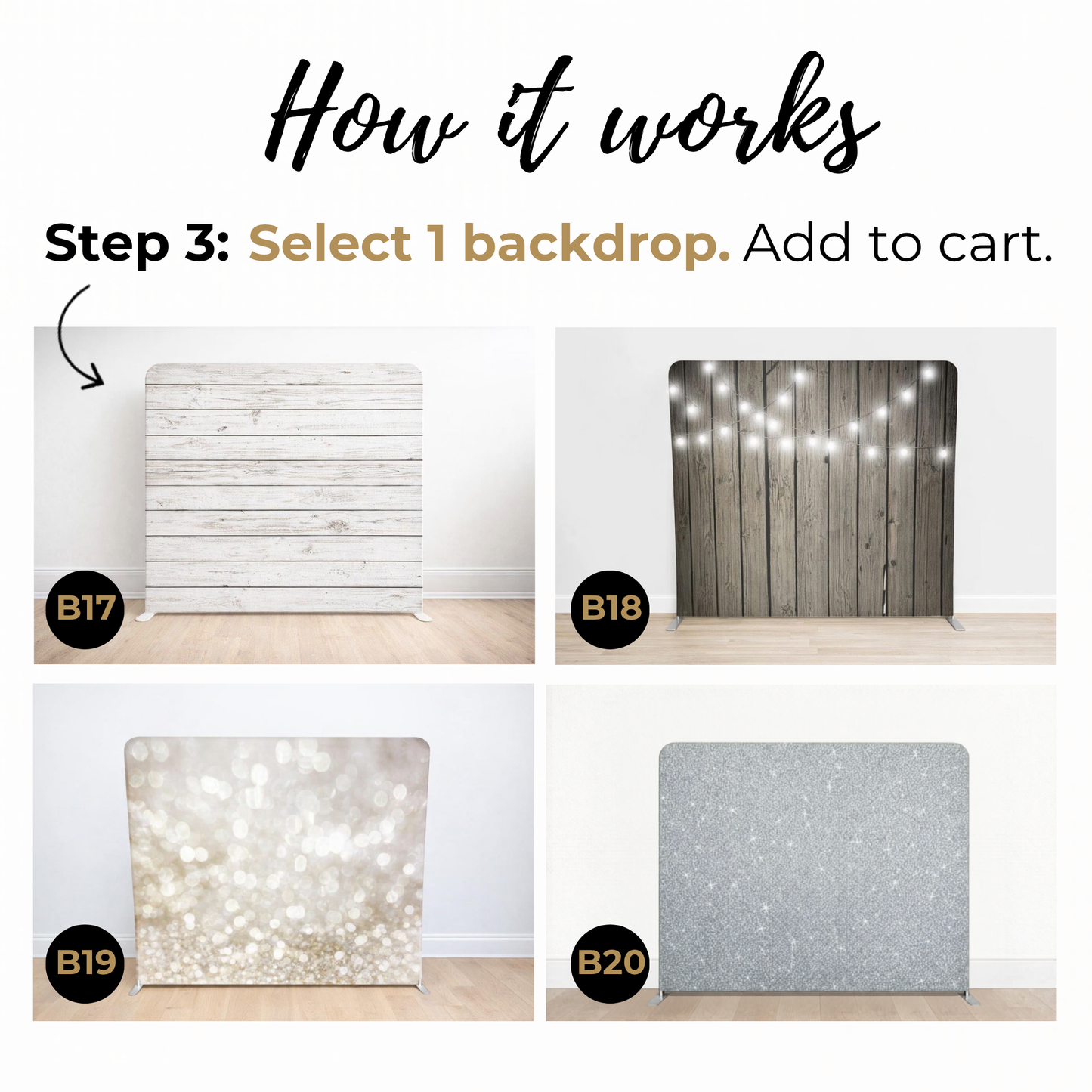 How it works

Step 3: Select 1 backdrop. Add to cart.

B17

B18

B19

B20